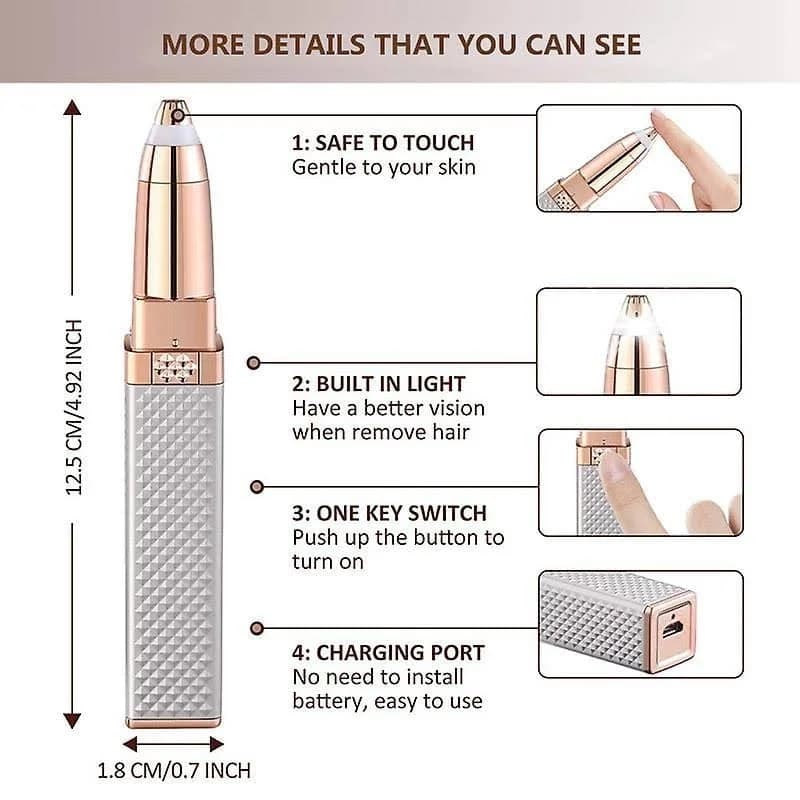 MORE DETAILS THAT YOU CAN SEE

12.5 CM/4.92 INCH

1: SAFE TO TOUCH
Gentle to your skin

2: BUILT IN LIGHT
Have a better vision when remove hair

3: ONE KEY SWITCH
Push up the button to turn on

4: CHARGING PORT
No need to install battery, easy to use

1.8 CM/0.7 INCH