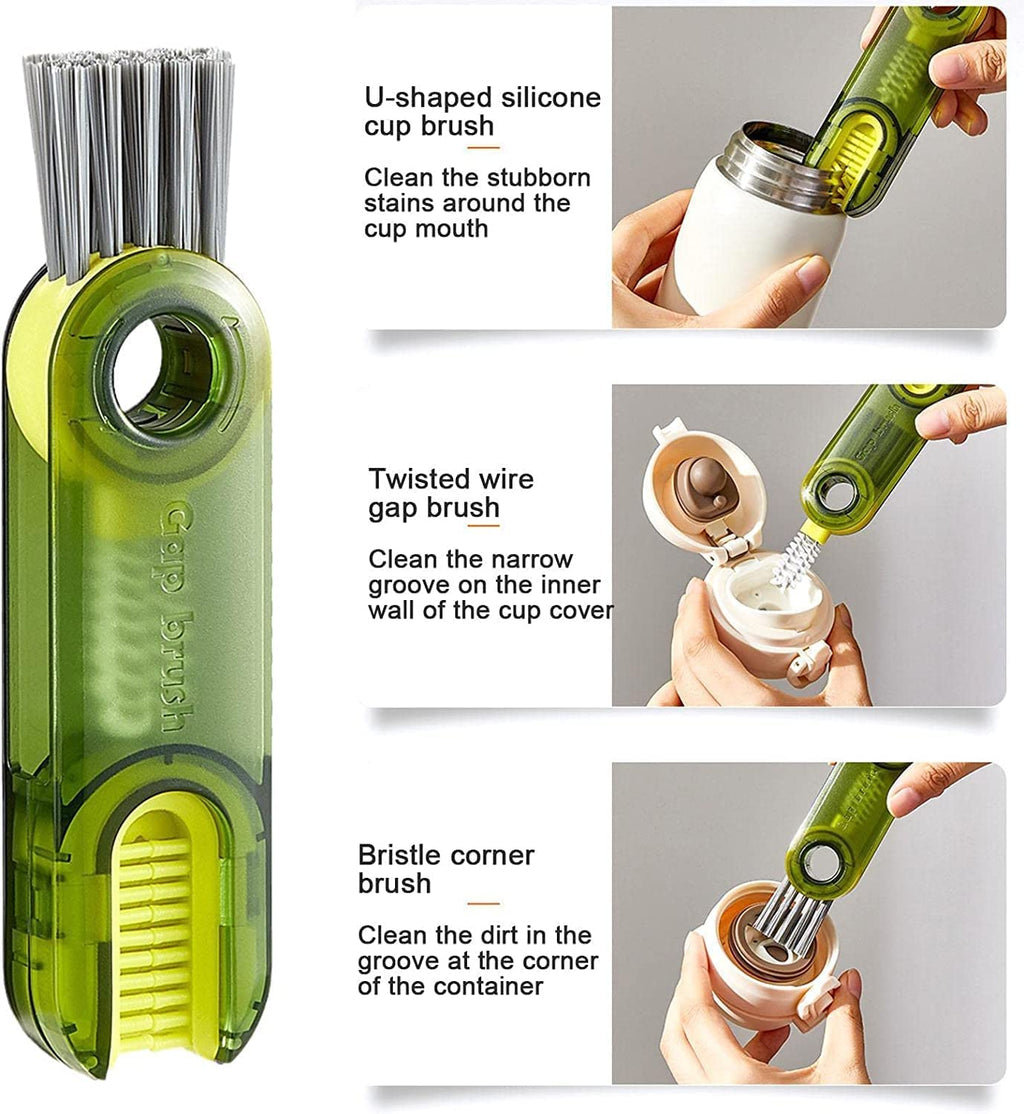 Gap brush

U-shaped silicone cup brush

Clean the stubborn stains around the cup mouth

Twisted wire gap brush

Clean the narrow groove on the inner wall of the cup cover

Bristle corner brush

Clean the dirt in the groove at the corner of the container