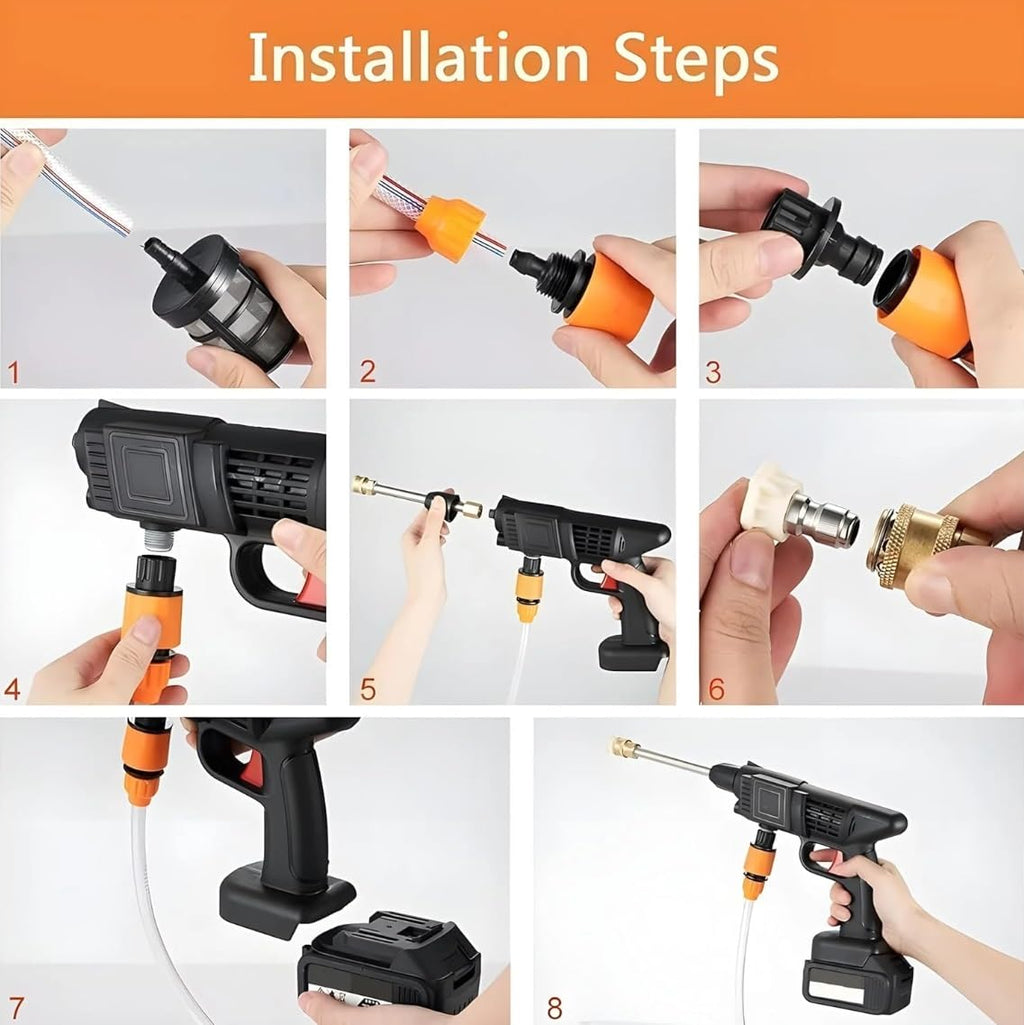 Installation Steps

1

2

3

4

5

6

7

8